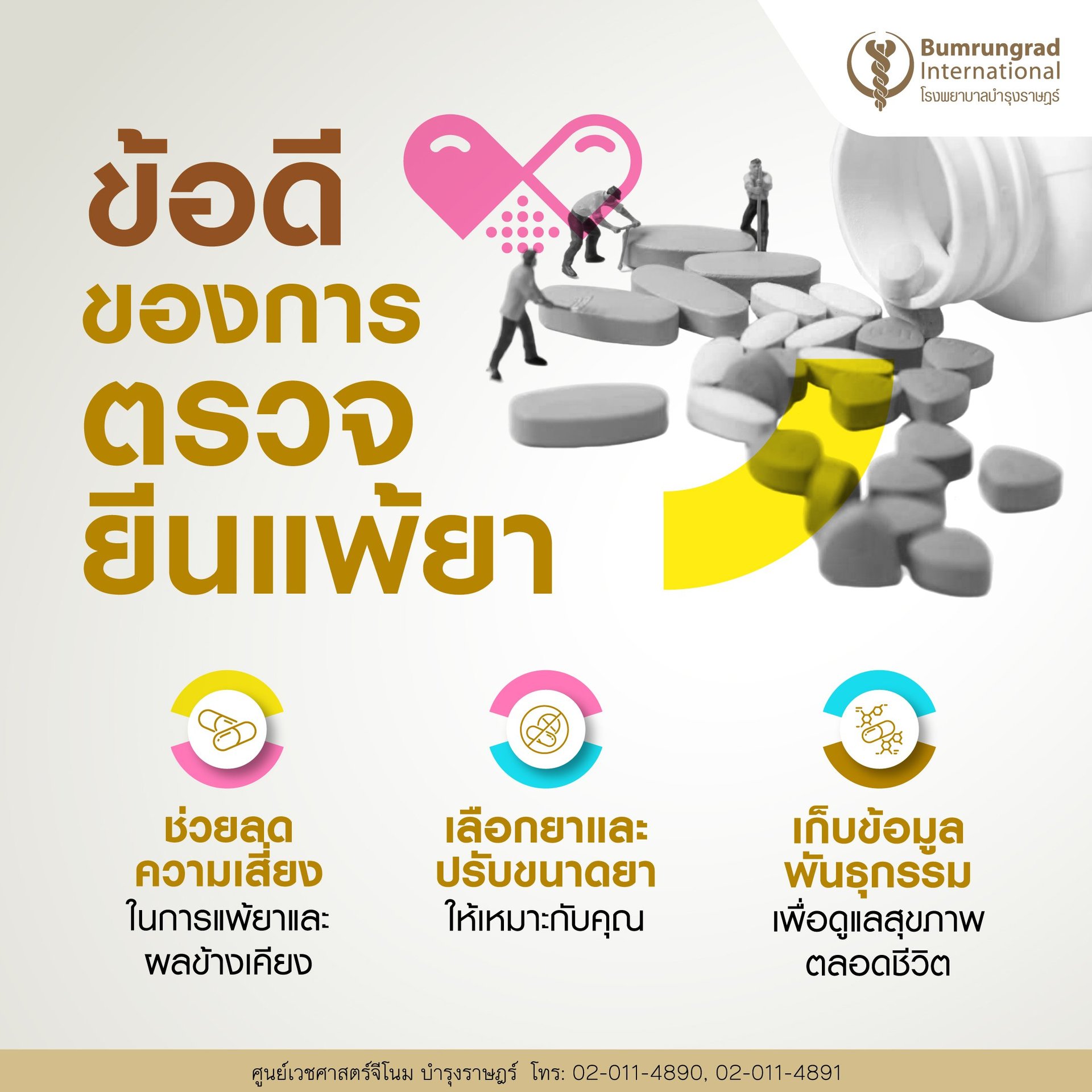 Bumrungrad International
โรงพยาบาลบำรุงราษฎร์

ข้อดี
ของการ
ตรวจ
ยีนแพ้ยา

ช่วยลด
ความเสี่ยง
ในการแพ้ยาและ
ผลข้างเคียง

เลือกยาและ
ปรับขนาดยา
ให้เหมาะกับคุณ

เก็บข้อมูล
พันธุกรรม
เพื่อดูแลสุขภาพ
ตลอดชีวิต

ศูนย์เวชศาสตร์จีโนม บำรุงราษฎร์ โทร: 02-011-4890, 02-011-4891