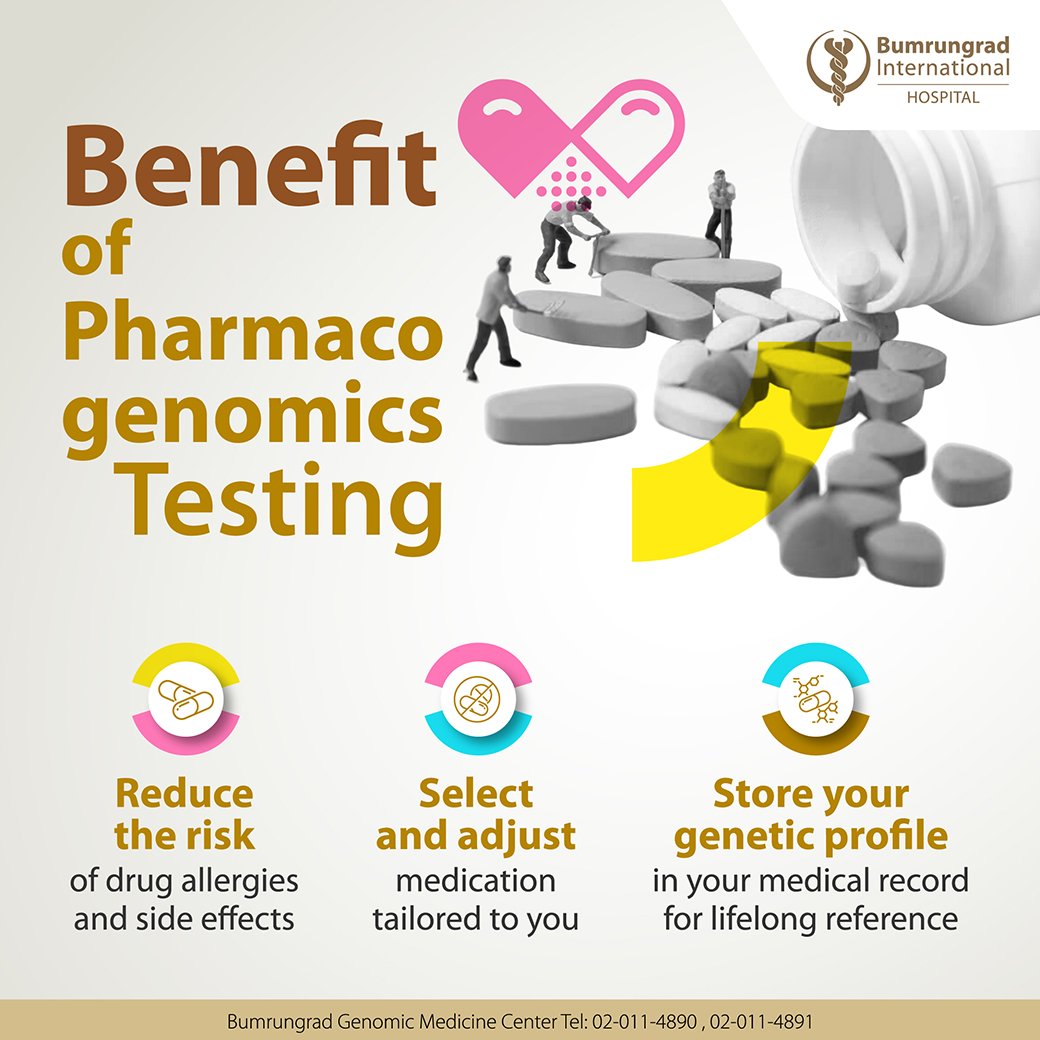 Bumrungrad International HOSPITAL

Benefit of Pharmaco genomics Testing

Reduce the risk of drug allergies and side effects

Select and adjust medication tailored to you

Store your genetic profile in your medical record for lifelong reference

Bumrungrad Genomic Medicine Center Tel: 02-011-4890 , 02-011-4891