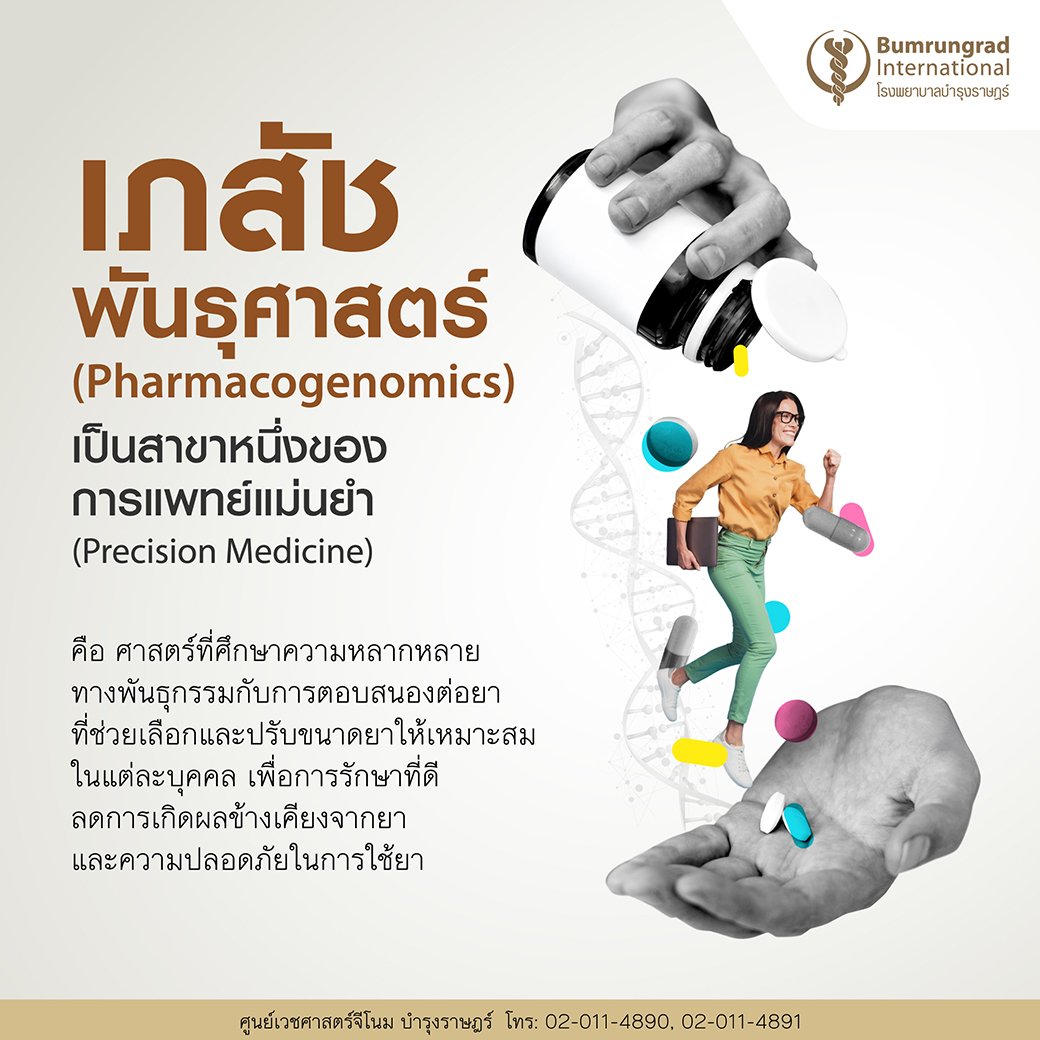 Bumrungrad International
โรงพยาบาลบำรุงราษฎร์

เภสัช
พันธุศาสตร์
(Pharmacogenomics)
เป็นสาขาหนึ่งของ
การแพทย์แม่นยำ
(Precision Medicine)

คือ ศาสตร์ที่ศึกษาความหลากหลาย
ทางพันธุกรรมกับการตอบสนองต่อยา
ที่ช่วยเลือกและปรับขนาดยาให้เหมาะสม
ในแต่ละบุคคล เพื่อการรักษาที่ดี
ลดการเกิดผลข้างเคียงจากยา
และความปลอดภัยในการใช้ยา

ศูนย์เวชศาสตร์จีโนม บำรุงราษฎร์ โทร: 02-011-4890, 02-011-4891