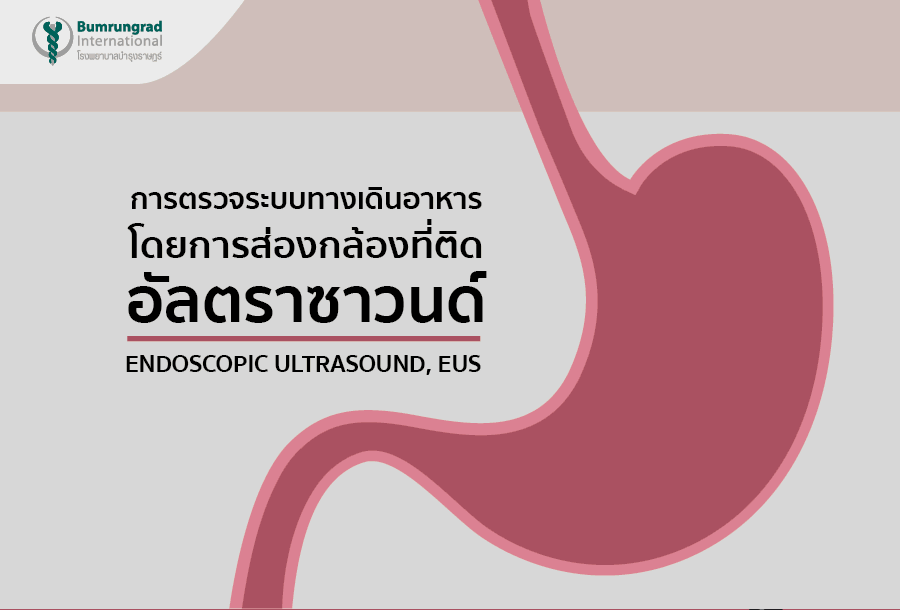 Bumrungrad
International
โรงพยาบาลบำรุงราษฎร์

การตรวจระบบทางเดินอาหาร
โดยการส่องกล้องที่ติด
อัลตราซาวนด์

ENDOSCOPIC ULTRASOUND, EUS