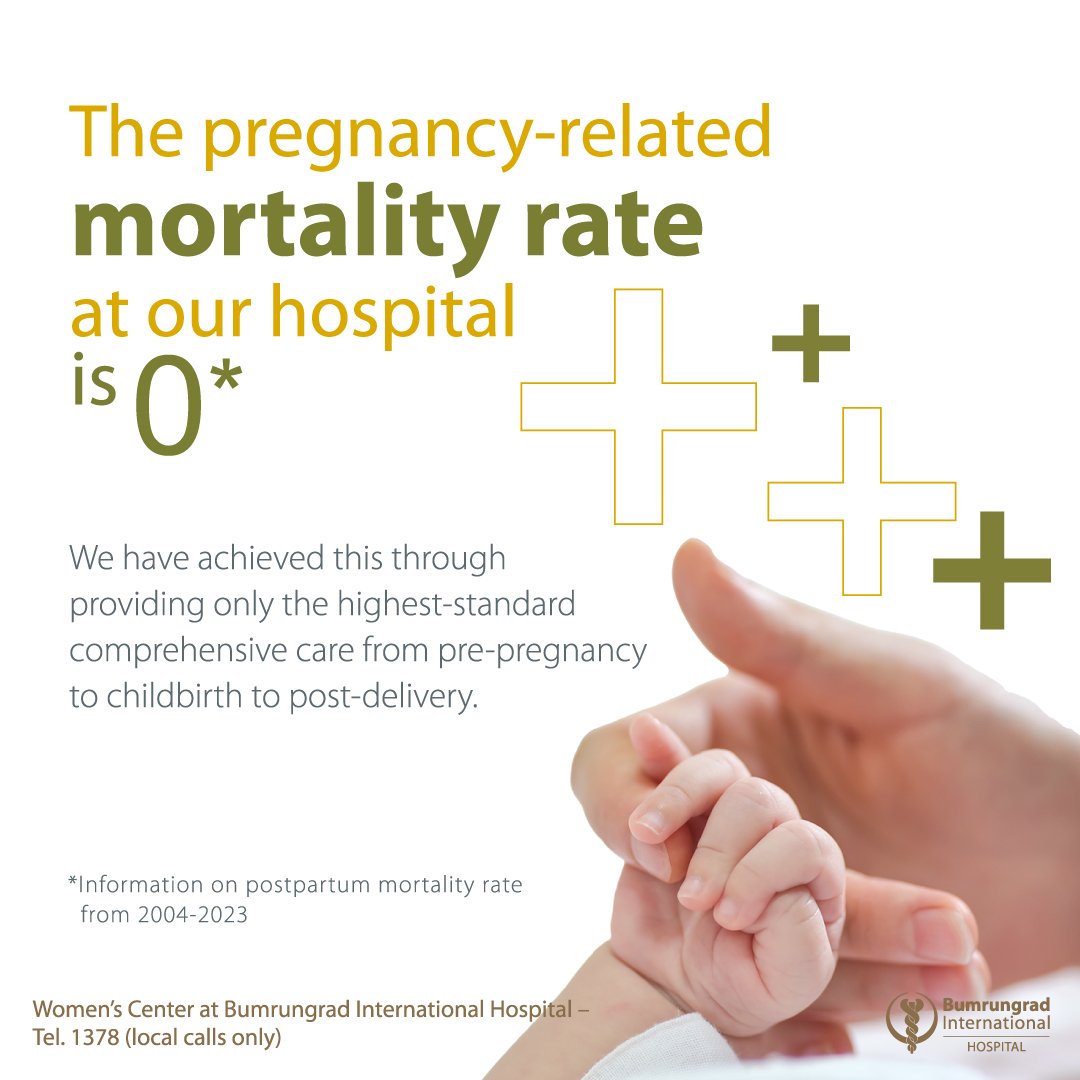 The pregnancy-related
mortality rate
at our hospital
is 0*

We have achieved this through providing only the highest-standard comprehensive care from pre-pregnancy to childbirth to post-delivery.

*Information on postpartum mortality rate from 2004-2023

Women's Center at Bumrungrad International Hospital – Tel. 1378 (local calls only)

Bumrungrad International HOSPITAL