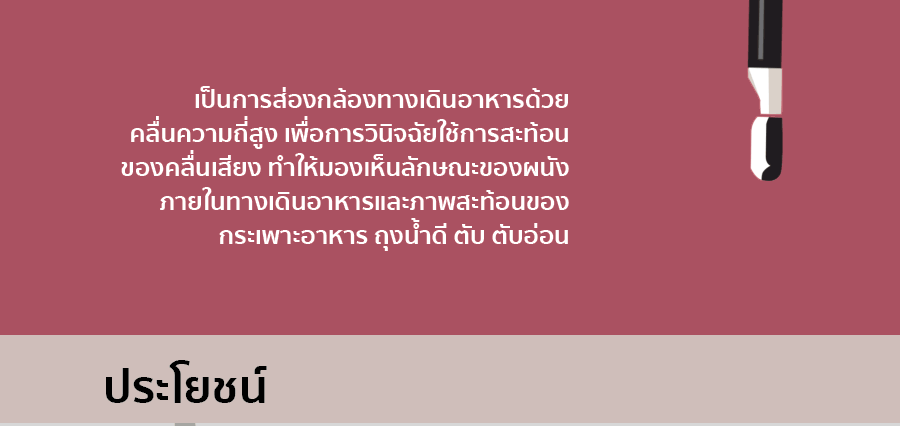 เป็นการส่องกล้องทางเดินอาหารด้วยคลื่นความถี่สูง เพื่อการวินิจฉัยใช้การสะท้อนของคลื่นเสียง ทำให้มองเห็นลักษณะของผนังภายในทางเดินอาหารและภาพสะท้อนของกระเพาะอาหาร ถุงน้ำดี ตับ ตับอ่อน

ประโยชน์