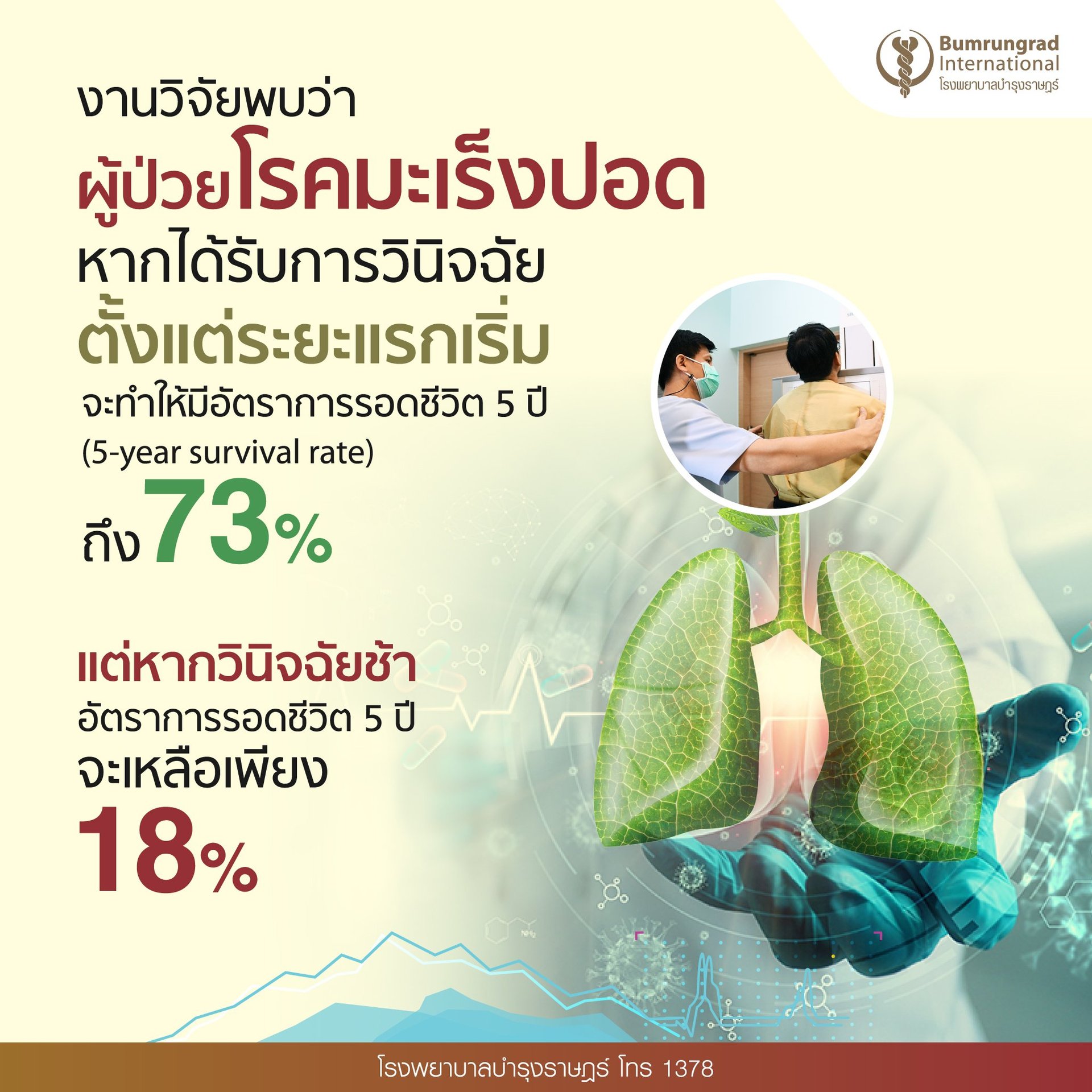 Bumrungrad International
โรงพยาบาลบำรุงราษฎร์

งานวิจัยพบว่า
ผู้ป่วยโรคมะเร็งปอด
หากได้รับการวินิจฉัย
ตั้งแต่ระยะแรกเริ่ม
จะทำให้มีอัตราการรอดชีวิต 5 ปี
(5-year survival rate)
ถึง 73%

แต่หากวินิจฉัยช้า
อัตราการรอดชีวิต 5 ปี
จะเหลือเพียง
18%

โรงพยาบาลบำรุงราษฎร์ โทร 1378