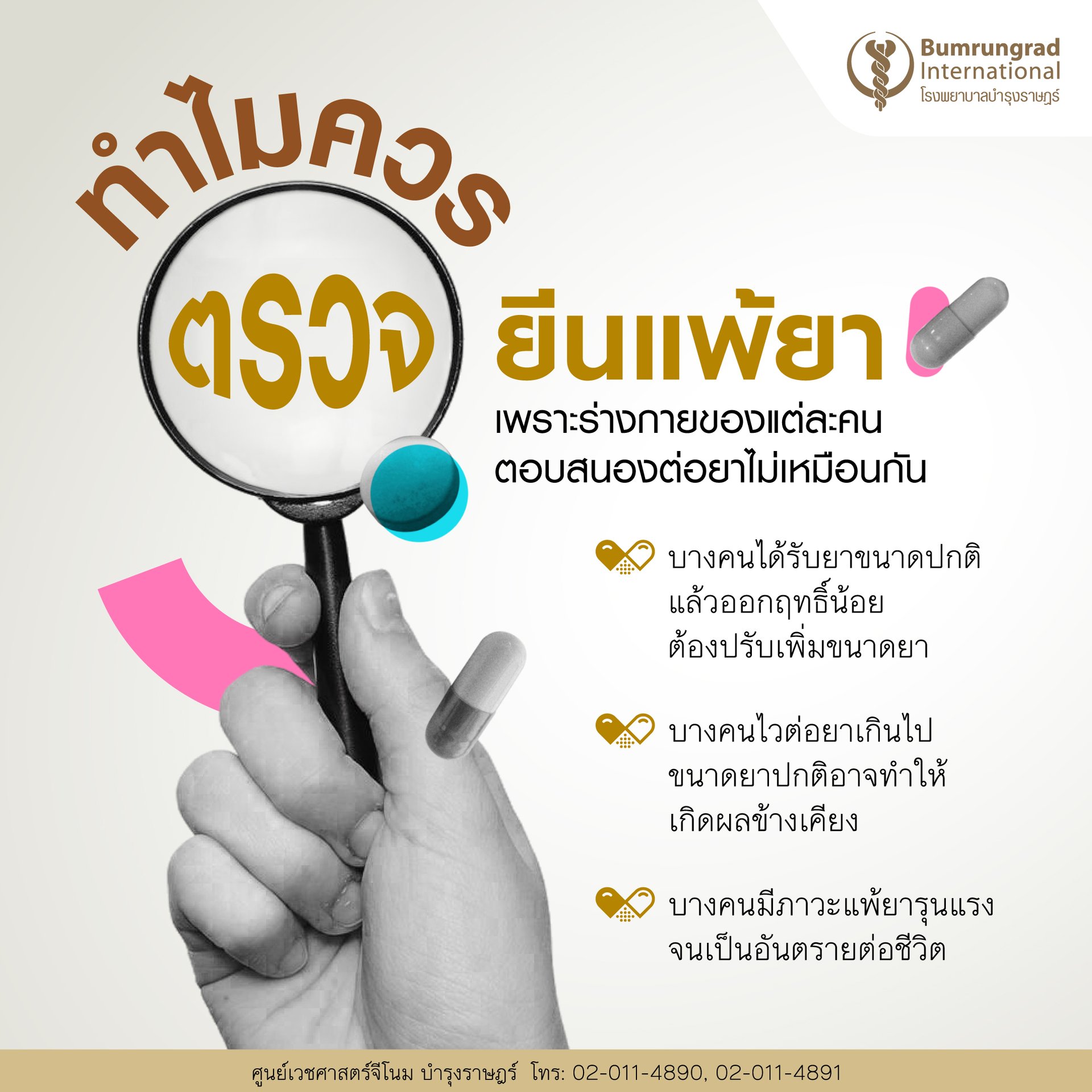 Bumrungrad International
โรงพยาบาลบำรุงราษฎร์

ทำไมควร

ตรวจ ยีนแพ้ยา

เพราะร่างกายของแต่ละคน ตอบสนองต่อยาไม่เหมือนกัน

บางคนได้รับยาขนาดปกติ แล้วออกฤทธิ์น้อย ต้องปรับเพิ่มขนาดยา

บางคนไวต่อยาเกินไป ขนาดยาปกติอาจทำให้ เกิดผลข้างเคียง

บางคนมีภาวะแพ้ยารุนแรง จนเป็นอันตรายต่อชีวิต

ศูนย์เวชศาสตร์จีโนม บำรุงราษฎร์ โทร: 02-011-4890, 02-011-4891