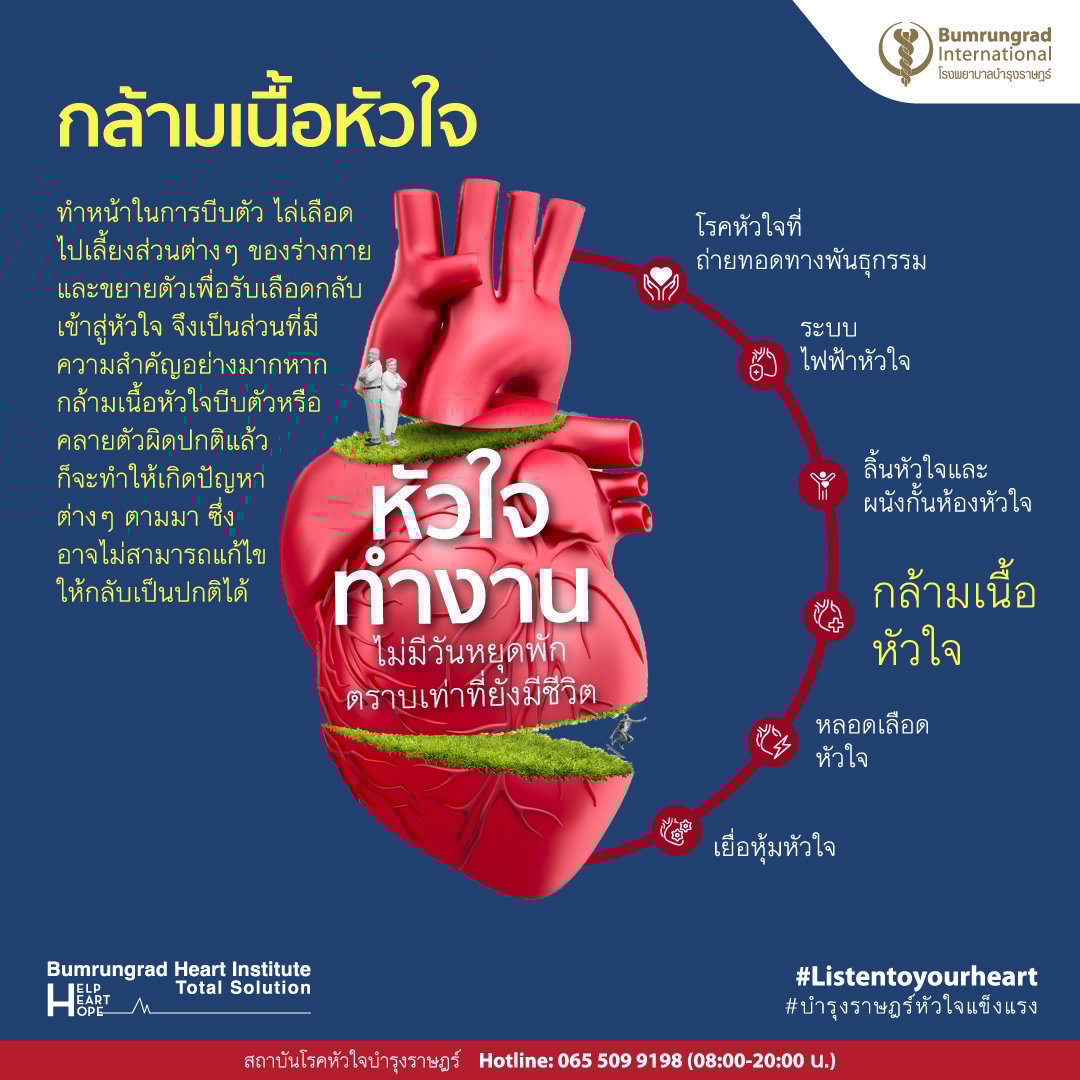 Bumrungrad International
โรงพยาบาลบำรุงราษฎร์

กล้ามเนื้อหัวใจ

ทำหน้าในการบีบตัว ไล่เลือดไปเลี้ยงส่วนต่างๆ ของร่างกาย และขยายตัวเพื่อรับเลือดกลับเข้าสู่หัวใจ จึงเป็นส่วนที่มีความสำคัญอย่างมากหากกล้ามเนื้อหัวใจบีบตัวหรือคลายตัวผิดปกติแล้ว ก็จะทำให้เกิดปัญหาต่างๆ ตามมา ซึ่งอาจไม่สามารถแก้ไขให้กลับเป็นปกติได้

หัวใจ
ทำงาน
ไม่มีวันหยุดพัก
ตราบเท่าที่ยังมีชีวิต

โรคหัวใจที่ถ่ายทอดทางพันธุกรรม

ระบบไฟฟ้าหัวใจ

ลิ้นหัวใจและผนังกั้นห้องหัวใจ

กล้ามเนื้อหัวใจ

หลอดเลือดหัวใจ

เยื่อหุ้มหัวใจ

Bumrungrad Heart Institute
Total Solution
HELP HEART HOPE

#Listentoyourheart
#บำรุงราษฎร์หัวใจแข็งแรง

สถาบันโรคหัวใจบำรุงราษฎร์ Hotline: 065 509 9198 (08:00-20:00 น.)