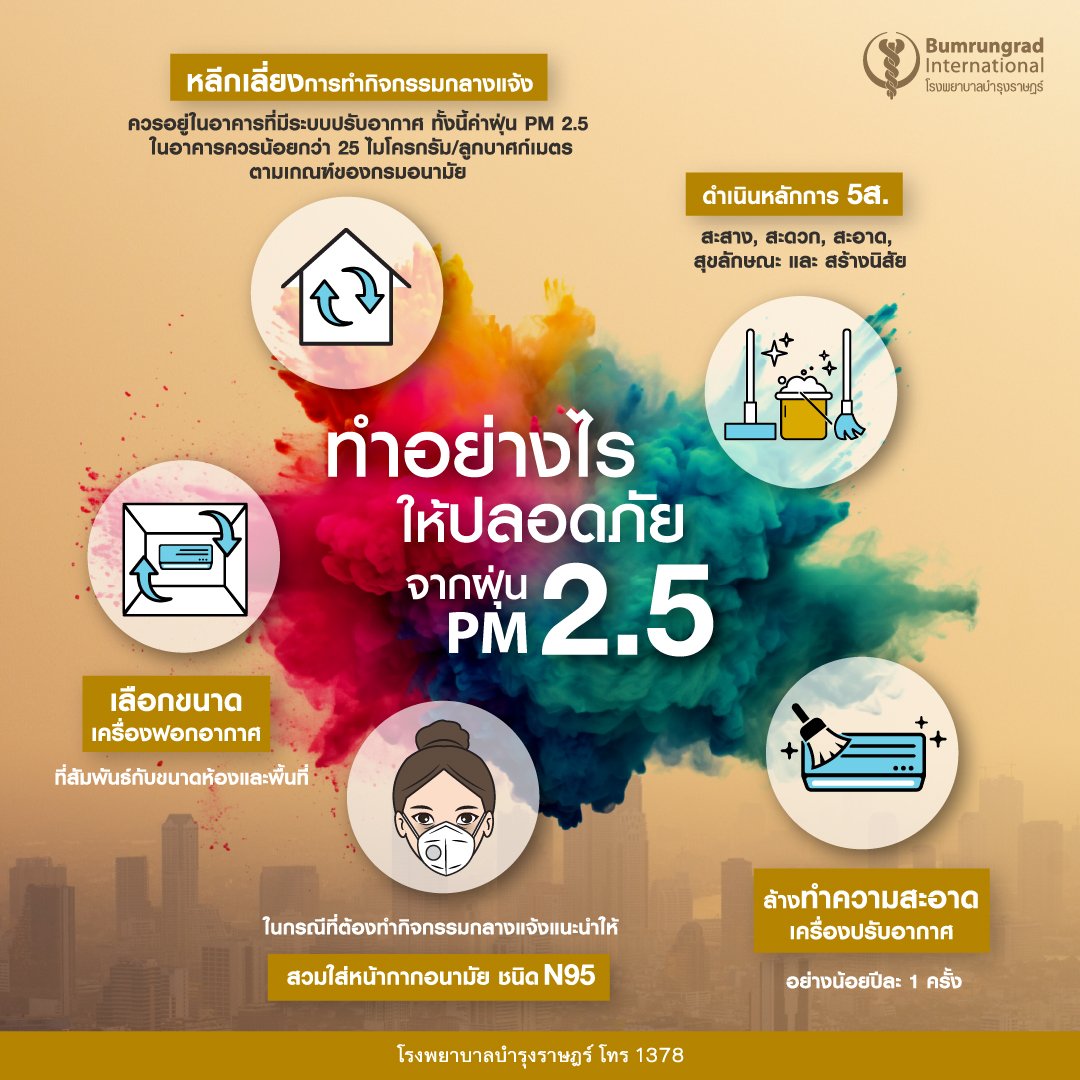 Bumrungrad International
โรงพยาบาลบำรุงราษฎร์

หลีกเลี่ยงการทำกิจกรรมกลางแจ้ง

ควรอยู่ในอาคารที่มีระบบปรับอากาศ ทั้งนี้ค่าฝุ่น PM 2.5 ในอาคารควรน้อยกว่า 25 ไมโครกรัม/ลูกบาศก์เมตร ตามเกณฑ์ของกรมอนามัย

ดำเนินหลักการ 5ส.

สะสาง, สะดวก, สะอาด, สุขลักษณะ และ สร้างนิสัย

ทำอย่างไร ให้ปลอดภัย จากฝุ่น PM 2.5

เลือกขนาด เครื่องฟอกอากาศ

ที่สัมพันธ์กับขนาดห้องและพื้นที่

ในกรณีที่ต้องทำกิจกรรมกลางแจ้งแนะนำให้

สวมใส่หน้ากากอนามัย ชนิด N95

ล้างทำความสะอาด เครื่องปรับอากาศ

อย่างน้อยปีละ 1 ครั้ง

โรงพยาบาลบำรุงราษฎร์ โทร 1378