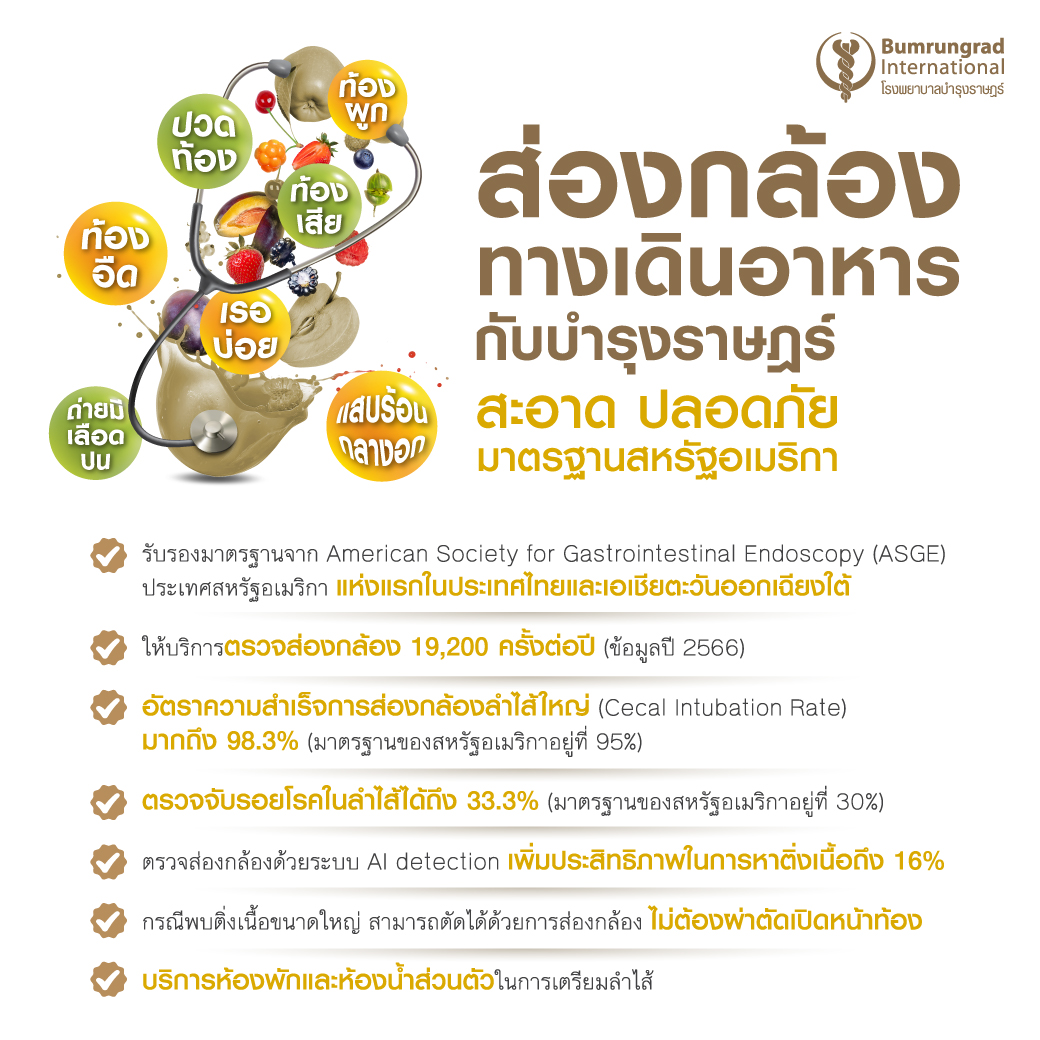 Bumrungrad International
โรงพยาบาลบำรุงราษฎร์

ท้องผูก

ปวดท้อง

ท้องเสีย

ท้องอืด

เรอบ่อย

ถ่ายมีเลือดปน

แสบร้อนกลางอก

ส่องกล้อง
ทางเดินอาหาร
กับบำรุงราษฎร์
สะอาด ปลอดภัย
มาตรฐานสหรัฐอเมริกา

รับรองมาตรฐานจาก American Society for Gastrointestinal Endoscopy (ASGE) ประเทศสหรัฐอเมริกา แห่งแรกในประเทศไทยและเอเชียตะวันออกเฉียงใต้

ให้บริการตรวจส่องกล้อง 19,200 ครั้งต่อปี (ข้อมูลปี 2566)

อัตราความสำเร็จการส่องกล้องลำไส้ใหญ่ (Cecal Intubation Rate) มากถึง 98.3% (มาตรฐานของสหรัฐอเมริกาอยู่ที่ 95%)

ตรวจจับรอยโรคในลำไส้ได้ถึง 33.3% (มาตรฐานของสหรัฐอเมริกาอยู่ที่ 30%)

ตรวจส่องกล้องด้วยระบบ AI detection เพิ่มประสิทธิภาพในการหาติ่งเนื้อถึง 16%

กรณีพบติ่งเนื้อขนาดใหญ่ สามารถตัดได้ด้วยการส่องกล้อง ไม่ต้องผ่าตัดเปิดหน้าท้อง

บริการห้องพักและห้องน้ำส่วนตัวในการเตรียมลำไส้