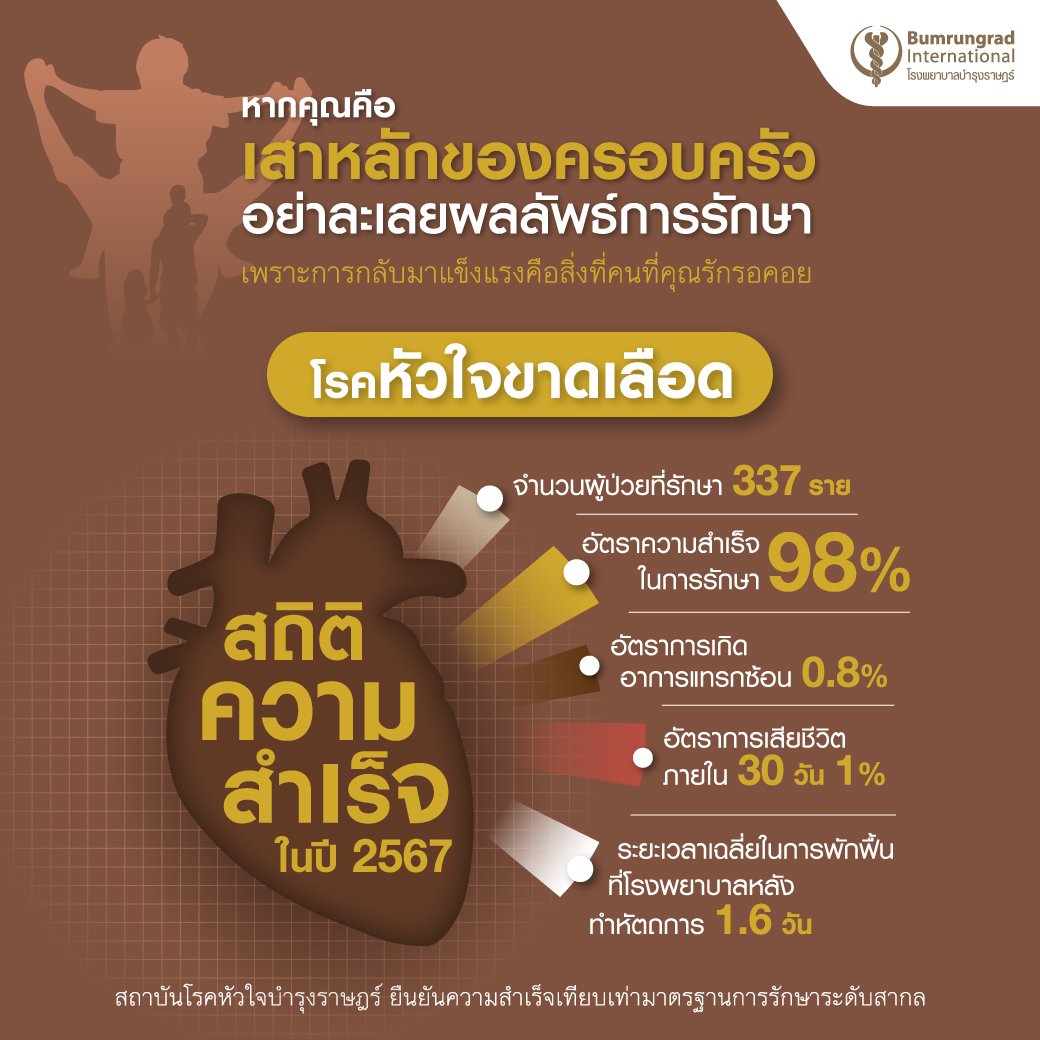 Bumrungrad International
โรงพยาบาลบำรุงราษฎร์

หากคุณคือ
เสาหลักของครอบครัว
อย่าละเลยผลลัพธ์การรักษา
เพราะการกลับมาแข็งแรงคือสิ่งที่คนที่คุณรักรอคอย

โรคหัวใจขาดเลือด

สถิติ
ความ
สำเร็จ
ในปี 2567

จำนวนผู้ป่วยที่รักษา 337 ราย

อัตราความสำเร็จ
ในการรักษา 98%

อัตราการเกิด
อาการแทรกซ้อน 0.8%

อัตราการเสียชีวิต
ภายใน 30 วัน 1%

ระยะเวลาเฉลี่ยในการพักฟื้น
ที่โรงพยาบาลหลัง
ทำหัตถการ 1.6 วัน

สถาบันโรคหัวใจบำรุงราษฎร์ ยืนยันความสำเร็จเทียบเท่ามาตรฐานการรักษาระดับสากล