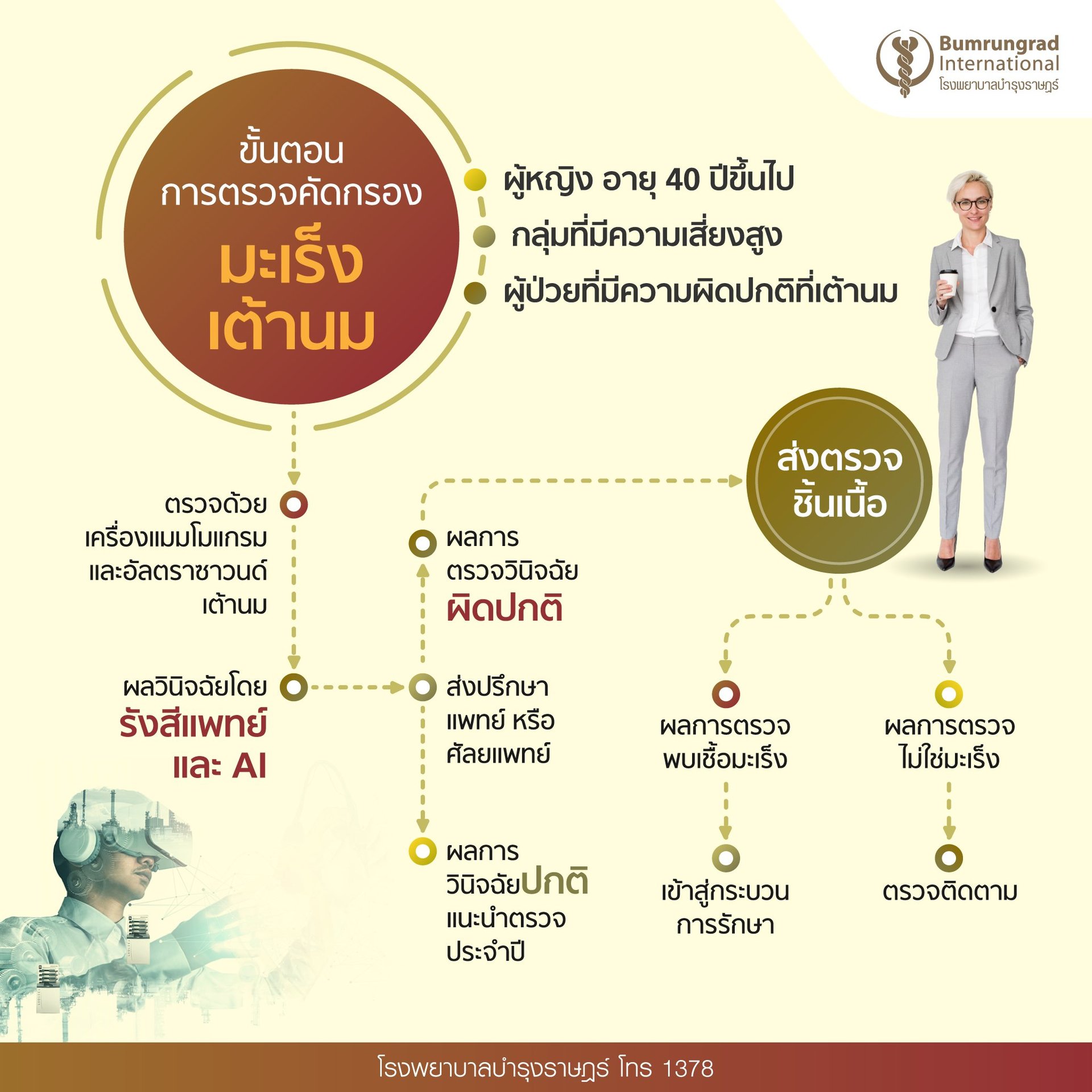 Bumrungrad International
โรงพยาบาลบำรุงราษฎร์

ขั้นตอน
การตรวจคัดกรอง
มะเร็ง
เต้านม

ผู้หญิง อายุ 40 ปีขึ้นไป
กลุ่มที่มีความเสี่ยงสูง
ผู้ป่วยที่มีความผิดปกติที่เต้านม

ตรวจด้วย
เครื่องแมมโมแกรม
และอัลตราซาวนด์
เต้านม

ผลวินิจฉัยโดย
รังสีแพทย์
และ AI

ผลการ
ตรวจวินิจฉัย
ผิดปกติ

ส่งปรึกษา
แพทย์ หรือ
ศัลยแพทย์

ผลการ
วินิจฉัยปกติ
แนะนำตรวจ
ประจำปี

ส่งตรวจ
ชิ้นเนื้อ

ผลการตรวจ
พบเชื้อมะเร็ง

เข้าสู่กระบวน
การรักษา

ผลการตรวจ
ไม่ใช่มะเร็ง

ตรวจติดตาม

โรงพยาบาลบำรุงราษฎร์ โทร 1378