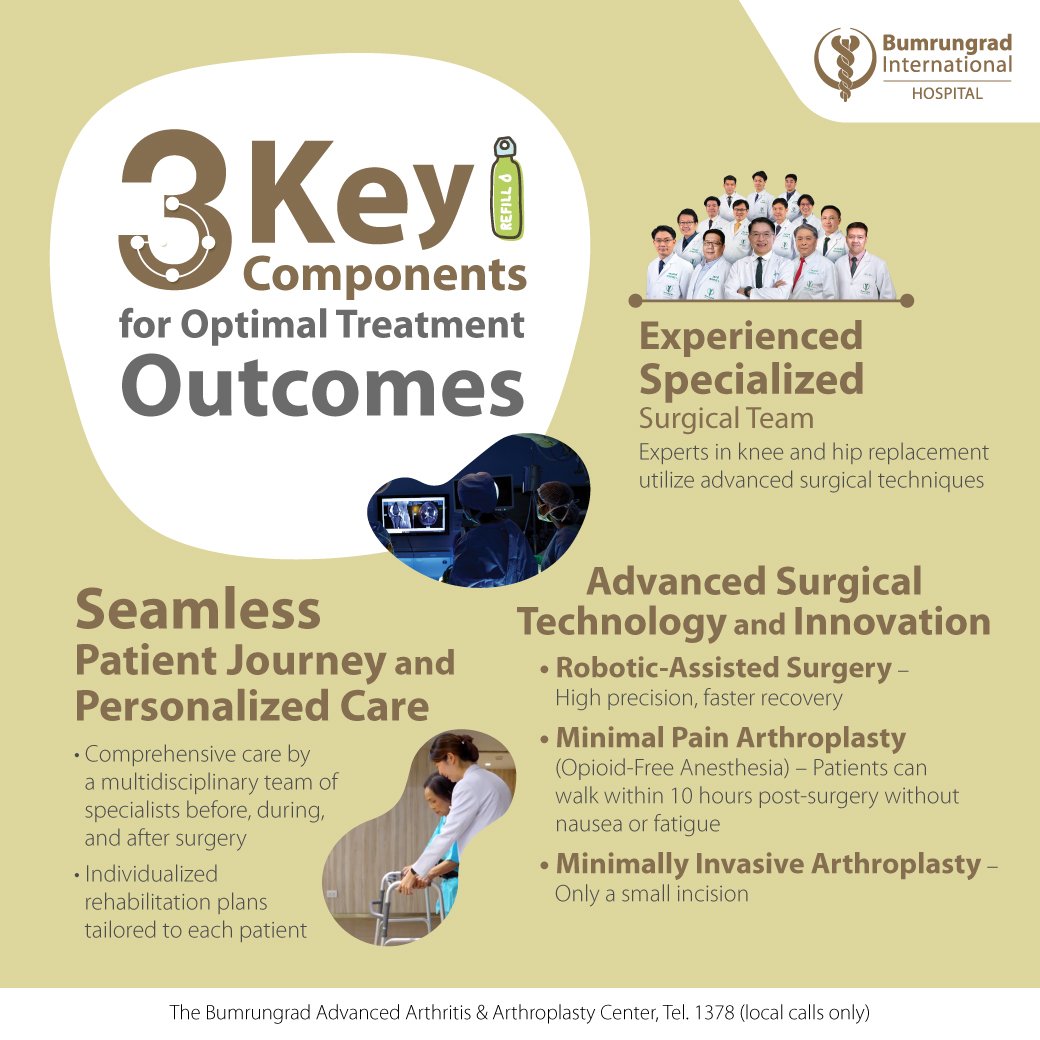 Bumrungrad International HOSPITAL

3 Key Components for Optimal Treatment Outcomes

REFILL

Experienced Specialized Surgical Team
Experts in knee and hip replacement utilize advanced surgical techniques

Advanced Surgical Technology and Innovation
• Robotic-Assisted Surgery – High precision, faster recovery
• Minimal Pain Arthroplasty (Opioid-Free Anesthesia) – Patients can walk within 10 hours post-surgery without nausea or fatigue
• Minimally Invasive Arthroplasty – Only a small incision

Seamless Patient Journey and Personalized Care
• Comprehensive care by a multidisciplinary team of specialists before, during, and after surgery
• Individualized rehabilitation plans tailored to each patient

The Bumrungrad Advanced Arthritis & Arthroplasty Center, Tel. 1378 (local calls only)