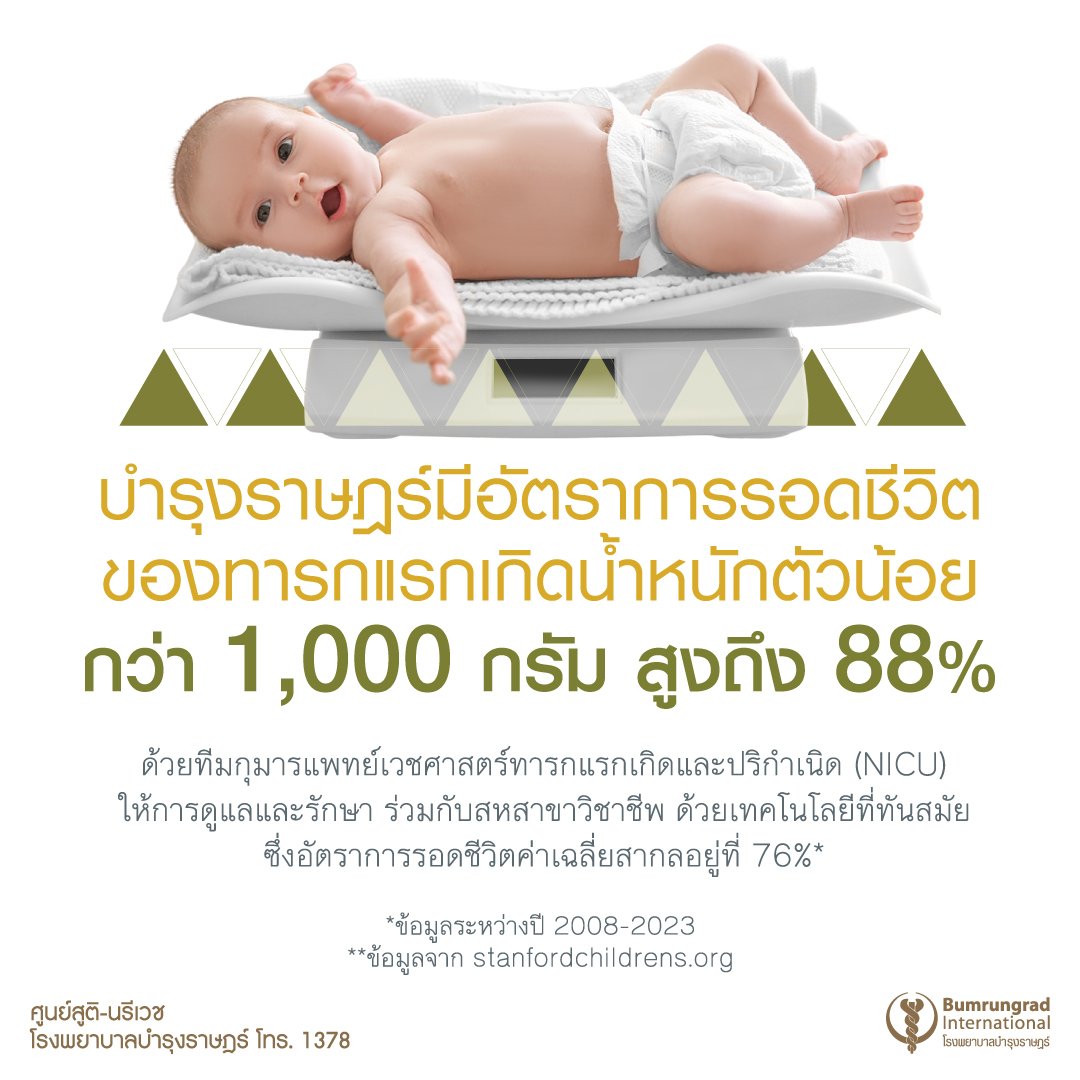 บำรุงราษฎร์มีอัตราการรอดชีวิต
ของทารกแรกเกิดน้ำหนักตัวน้อย
กว่า 1,000 กรัม สูงถึง 88%

ด้วยทีมกุมารแพทย์เวชศาสตร์ทารกแรกเกิดและปริกำเนิด (NICU) ให้การดูแลและรักษา ร่วมกับสหสาขาวิชาชีพ ด้วยเทคโนโลยีที่ทันสมัย ซึ่งอัตราการรอดชีวิตค่าเฉลี่ยสากลอยู่ที่ 76%*

*ข้อมูลระหว่างปี 2008-2023
**ข้อมูลจาก stanfordchildrens.org

ศูนย์สูติ-นรีเวช
โรงพยาบาลบำรุงราษฎร์ โทร. 1378

Bumrungrad International
โรงพยาบาลบำรุงราษฎร์