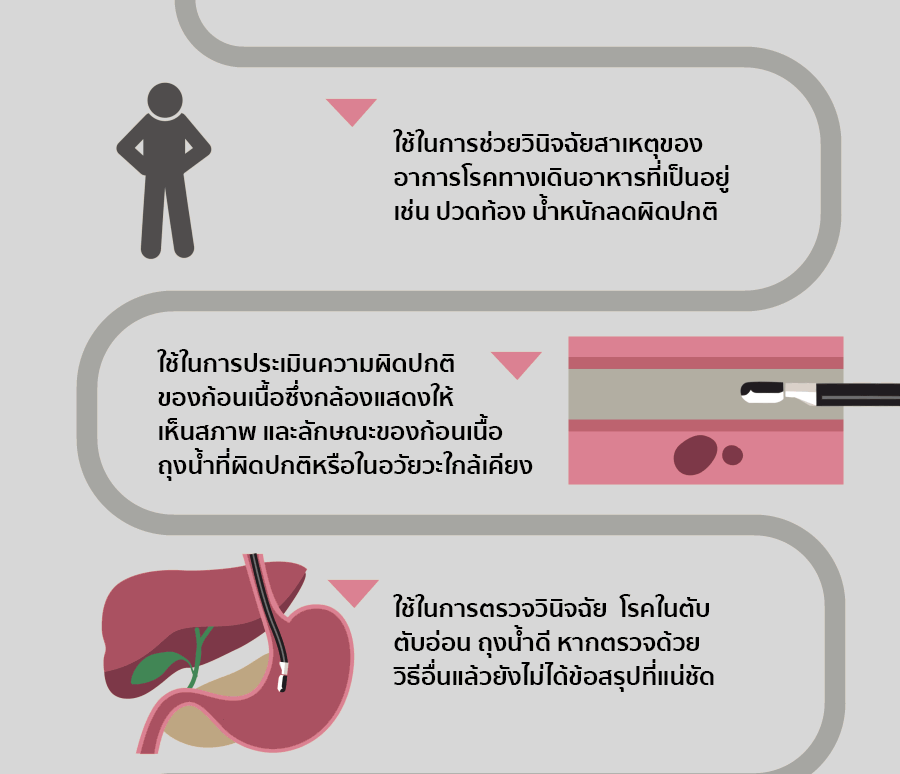 ใช้ในการช่วยวินิจฉัยสาเหตุของอาการโรคทางเดินอาหารที่เป็นอยู่ เช่น ปวดท้อง น้ำหนักลดผิดปกติ

ใช้ในการประเมินความผิดปกติของก้อนเนื้อซึ่งกล้องแสดงให้เห็นสภาพ และลักษณะของก้อนเนื้อ ถุงน้ำที่ผิดปกติหรือในอวัยวะใกล้เคียง

ใช้ในการตรวจวินิจฉัย โรคในตับ ตับอ่อน ถุงน้ำดี หากตรวจด้วยวิธีอื่นแล้วยังไม่ได้ข้อสรุปที่แน่ชัด