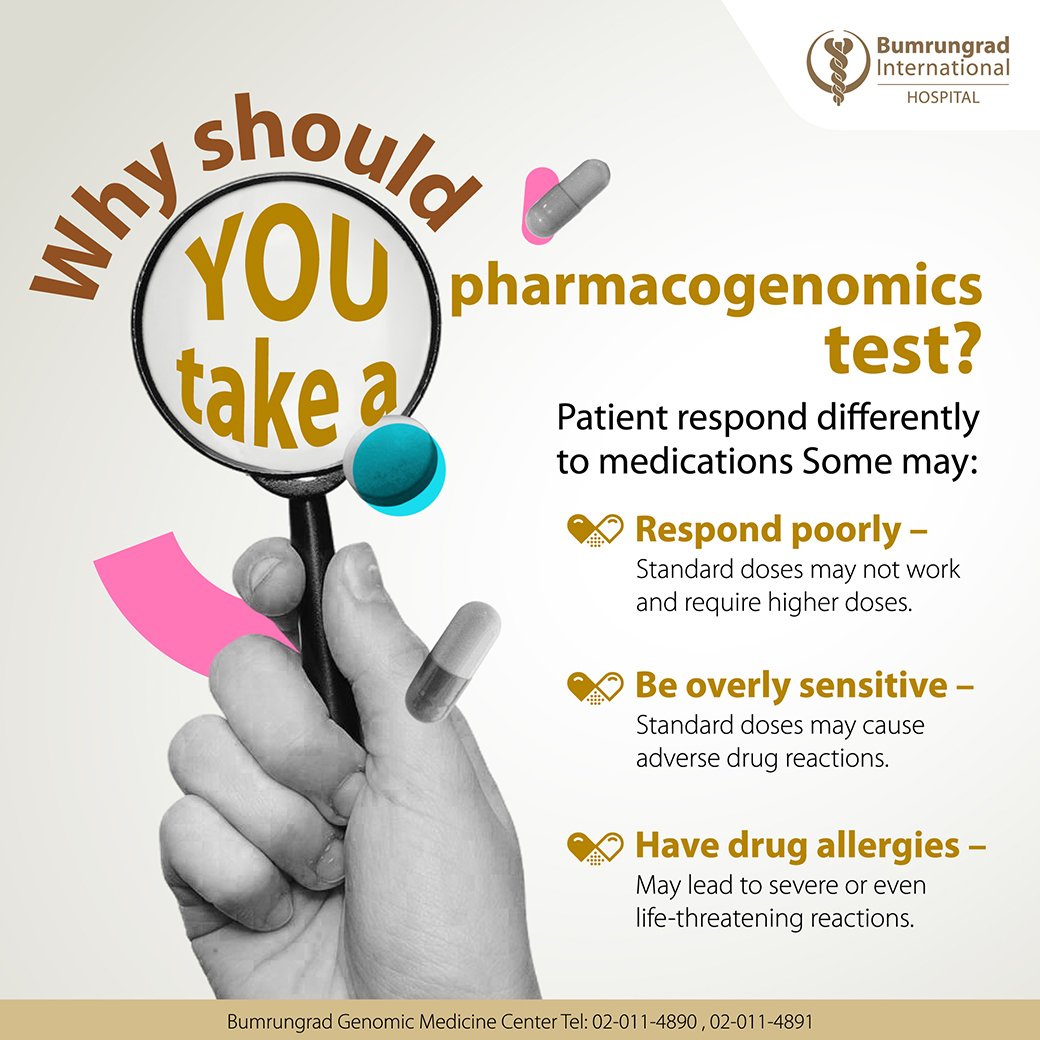 Bumrungrad International HOSPITAL

Why should YOU take a pharmacogenomics test?

Patient respond differently to medications Some may:

Respond poorly –
Standard doses may not work and require higher doses.

Be overly sensitive –
Standard doses may cause adverse drug reactions.

Have drug allergies –
May lead to severe or even life-threatening reactions.

Bumrungrad Genomic Medicine Center Tel: 02-011-4890 , 02-011-4891