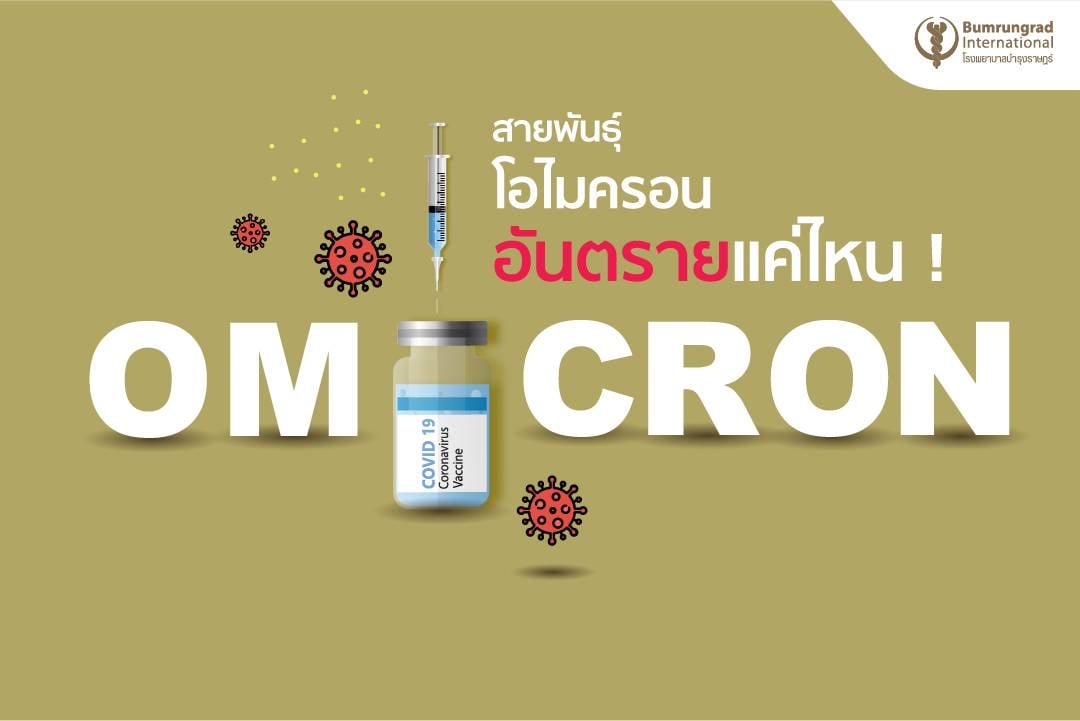 Bumrungrad International
โรงพยาบาลบำรุงราษฎร์

สายพันธุ์
โอไมครอน
อันตรายแค่ไหน !

OM CRON

COVID 19
Coronavirus
Vaccine