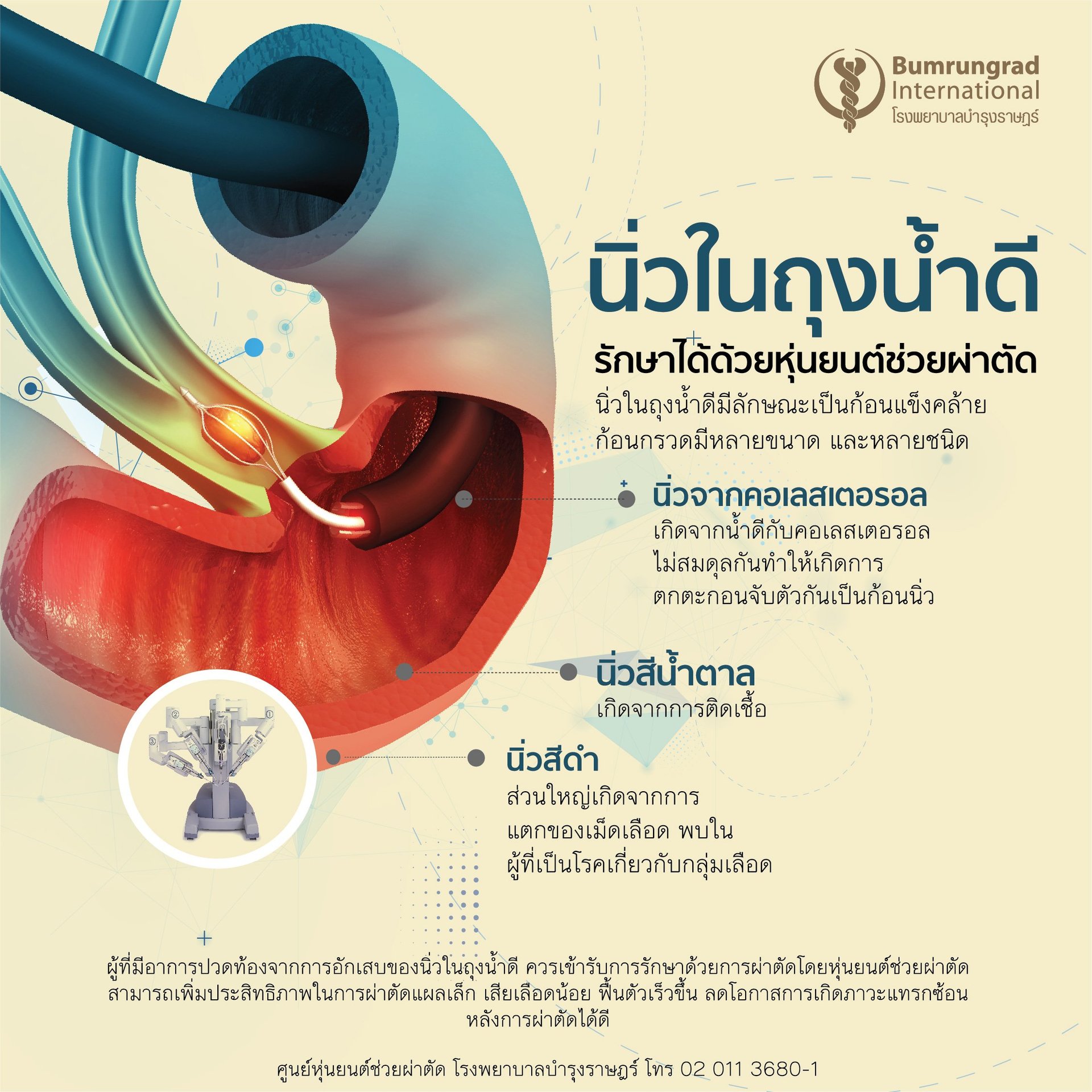 Bumrungrad International
โรงพยาบาลบำรุงราษฎร์

นิ่วในถุงน้ำดี

รักษาได้ด้วยหุ่นยนต์ช่วยผ่าตัด

นิ่วในถุงน้ำดีมีลักษณะเป็นก้อนแข็งคล้ายก้อนกรวดมีหลายขนาด และหลายชนิด

นิ่วจากคอเลสเตอรอล

เกิดจากน้ำดีกับคอเลสเตอรอลไม่สมดุลกันทำให้เกิดการตกตะกอนจับตัวกันเป็นก้อนนิ่ว

นิ่วสีน้ำตาล

เกิดจากการติดเชื้อ

นิ่วสีดำ

ส่วนใหญ่เกิดจากการแตกของเม็ดเลือด พบในผู้ที่เป็นโรคเกี่ยวกับกลุ่มเลือด

ผู้ที่มีอาการปวดท้องจากการอักเสบของนิ่วในถุงน้ำดี ควรเข้ารับการรักษาด้วยการผ่าตัดโดยหุ่นยนต์ช่วยผ่าตัด สามารถเพิ่มประสิทธิภาพในการผ่าตัดแผลเล็ก เสียเลือดน้อย ฟื้นตัวเร็วขึ้น ลดโอกาสการเกิดภาวะแทรกซ้อนหลังการผ่าตัดได้ดี

ศูนย์หุ่นยนต์ช่วยผ่าตัด โรงพยาบาลบำรุงราษฎร์ โทร 02 011 3680-1